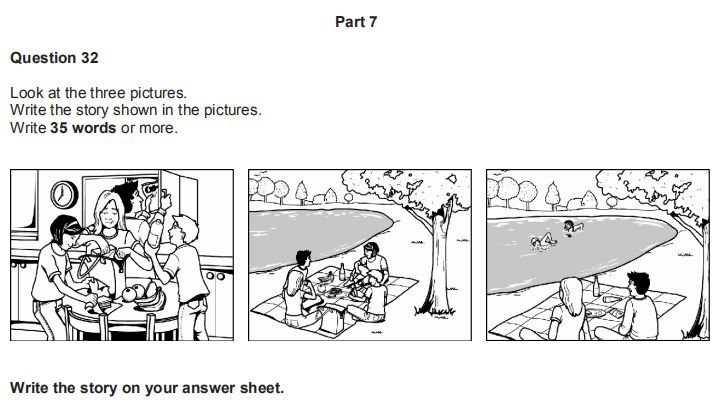 Part 7

Question 32

Look at the three pictures.
Write the story shown in the pictures.
Write 35 words or more.

Write the story on your answer sheet.